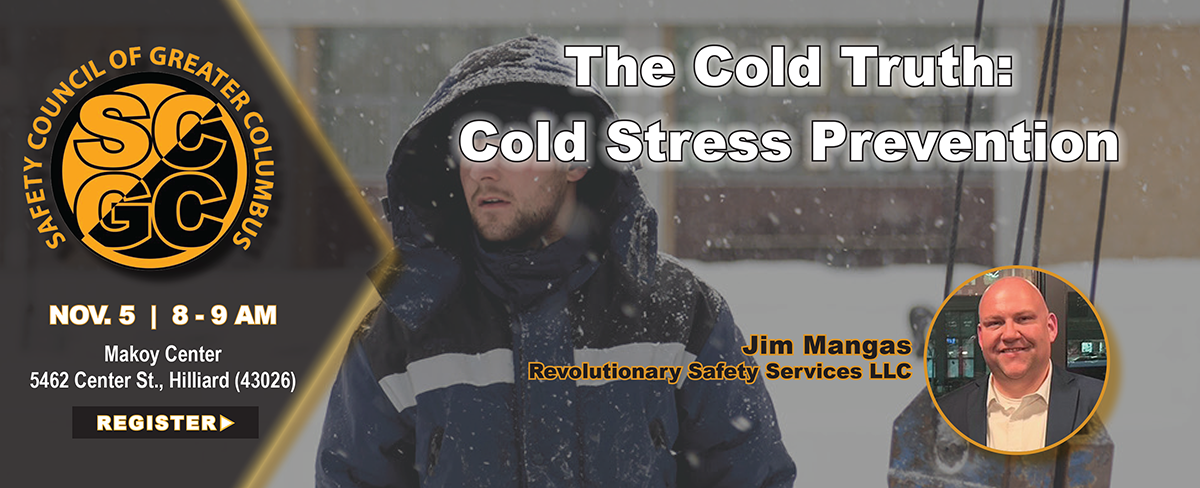 SAFETY COUNCIL OF GREATER COLUMBUS

SC GC

NOV. 5 | 8 - 9 AM

Makoy Center
5462 Center St., Hilliard (43026)

REGISTER

The Cold Truth:
Cold Stress Prevention

Jim Mangas
Revolutionary Safety Services LLC